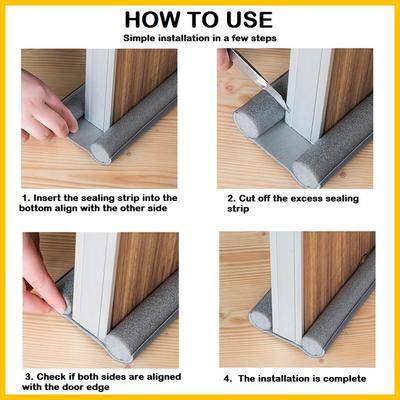 HOW TO USE

Simple installation in a few steps

1. Insert the sealing strip into the bottom align with the other side

2. Cut off the excess sealing strip

3. Check if both sides are aligned with the door edge

4. The installation is complete