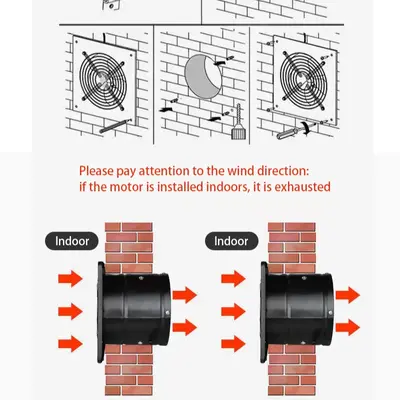 Please pay attention to the wind direction:
if the motor is installed indoors, it is exhausted

Indoor

Indoor